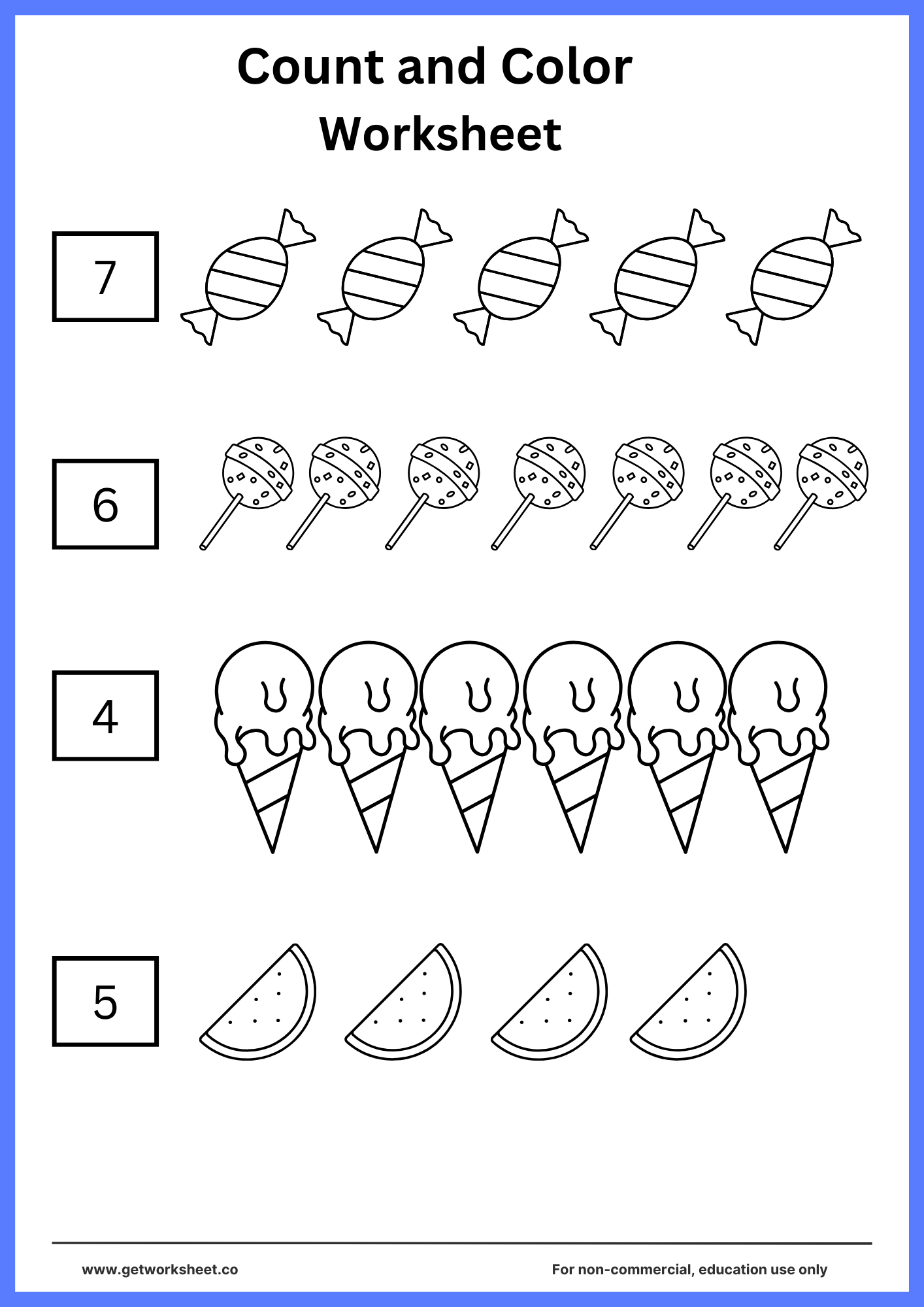 Count and Color Worksheet

7

6

4

5

www.getworksheet.co

For non-commercial, education use only